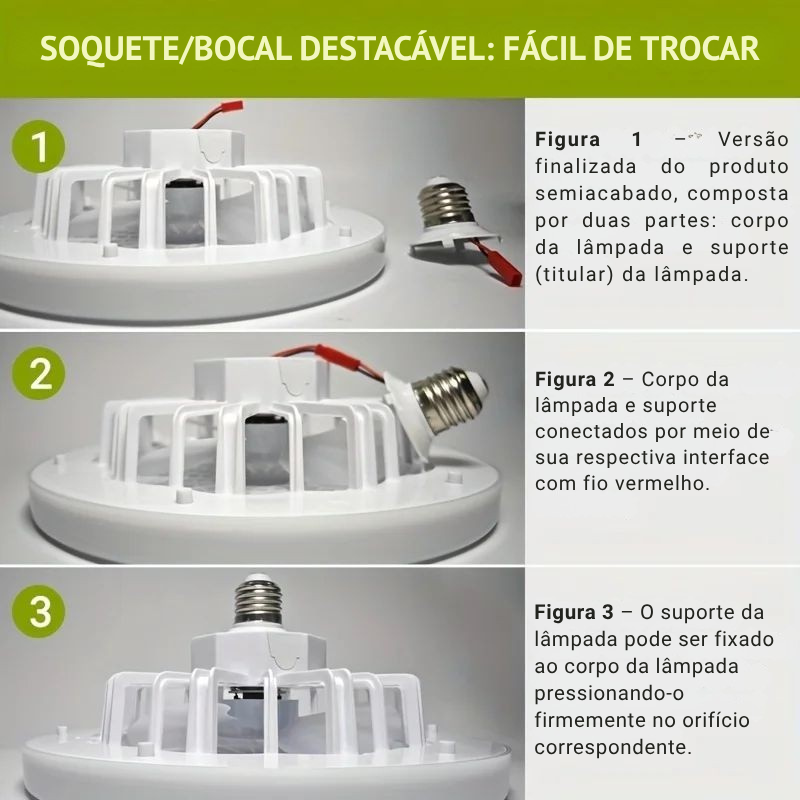 SOQUETE/BOCAL DESTACÁVEL: FÁCIL DE TROCAR

1

Figura 1 – Versão finalizada do produto semiacabado, composta por duas partes: corpo da lâmpada e suporte (titular) da lâmpada.

2

Figura 2 – Corpo da lâmpada e suporte conectados por meio de sua respectiva interface com fio vermelho.

3

Figura 3 – O suporte da lâmpada pode ser fixado ao corpo da lâmpada pressionando-o firmemente no orifício correspondente.